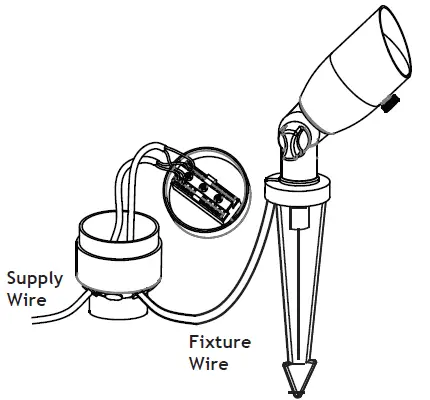 Supply Wire

Fixture Wire