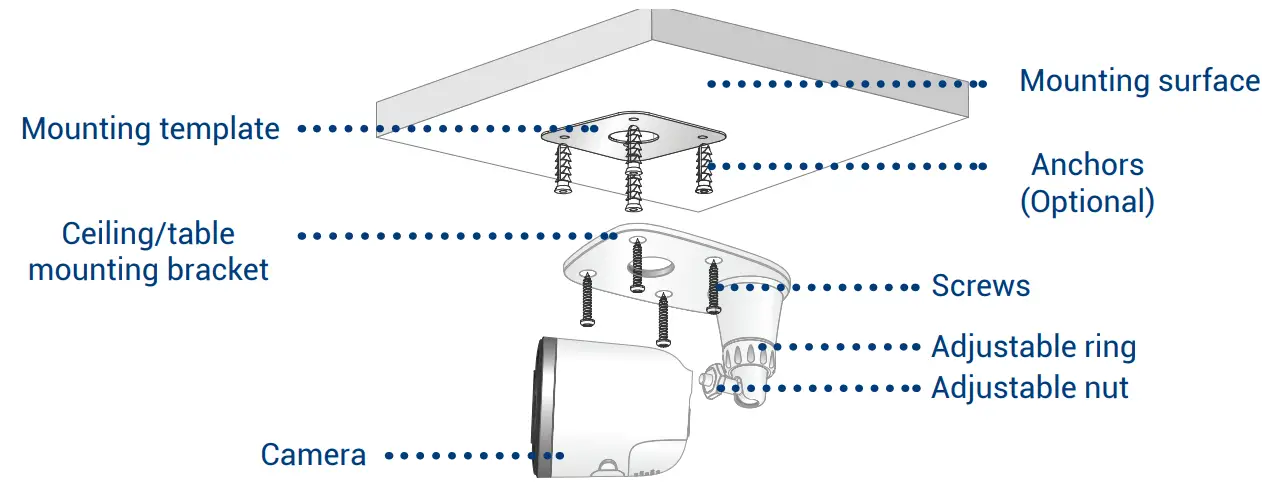 Mounting surface

Mounting template

Anchors (Optional)

Ceiling/table mounting bracket

Screws

Adjustable ring

Adjustable nut

Camera