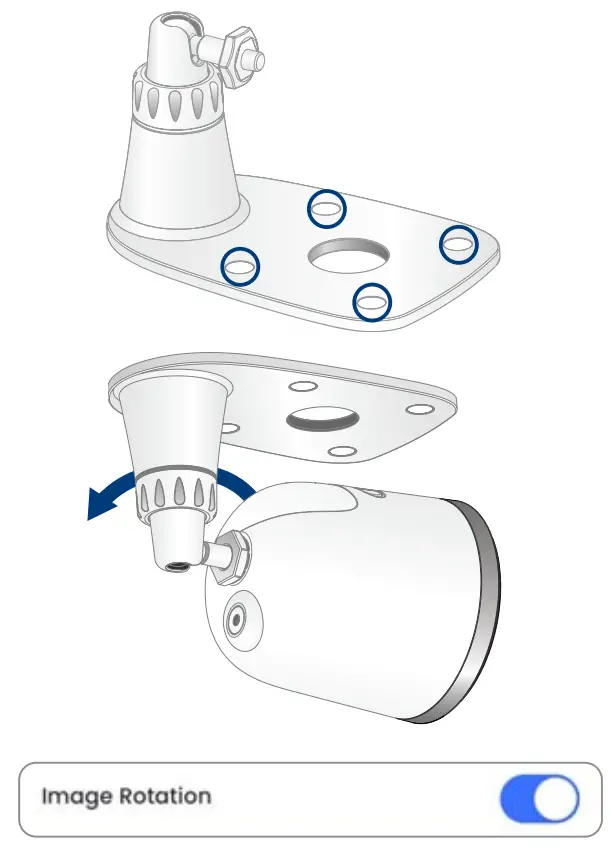 Image Rotation