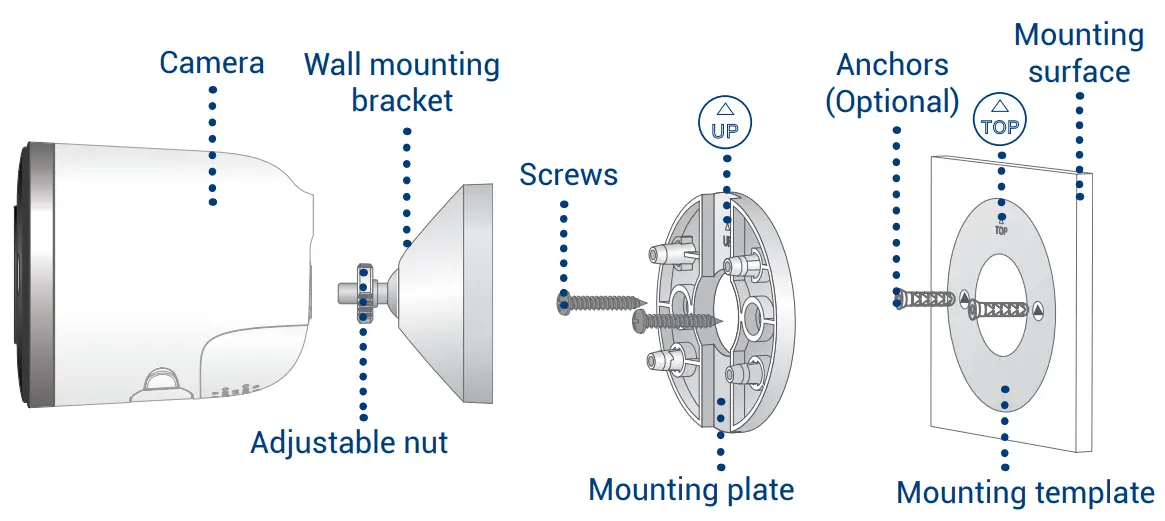 Camera

Wall mounting bracket

Adjustable nut

Screws

UP

UP

Mounting plate

Anchors (Optional)

TOP

TOP

Mounting surface

Mounting template