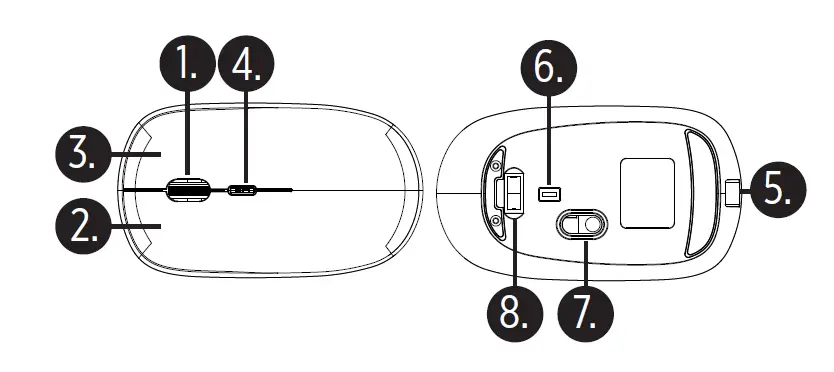 1.
4.
3.
2.
6.
5.
8.
7.