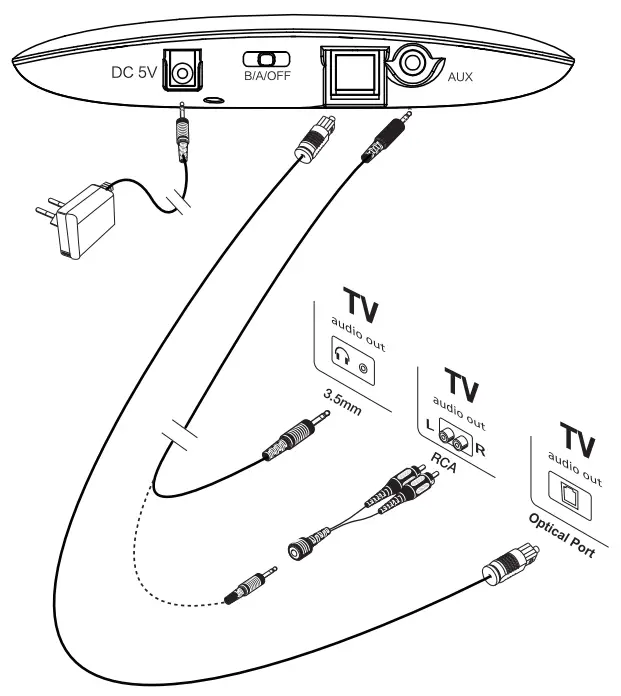 DC 5V
B/A/OFF
AUX

TV
audio out
3.5mm

TV
audio out
L
R
RCA

TV
audio out
Optical Port