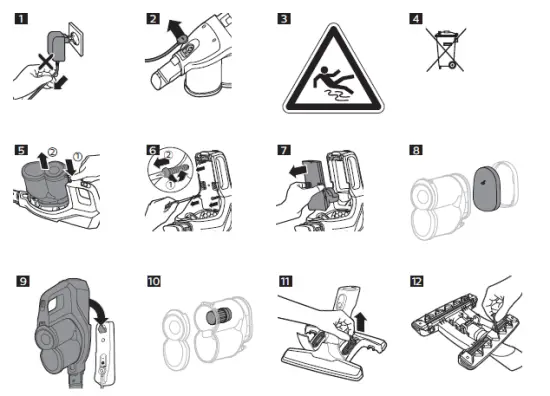 1
2
3
4
5
② ①
6
② ①
7
8
9
10
11
12