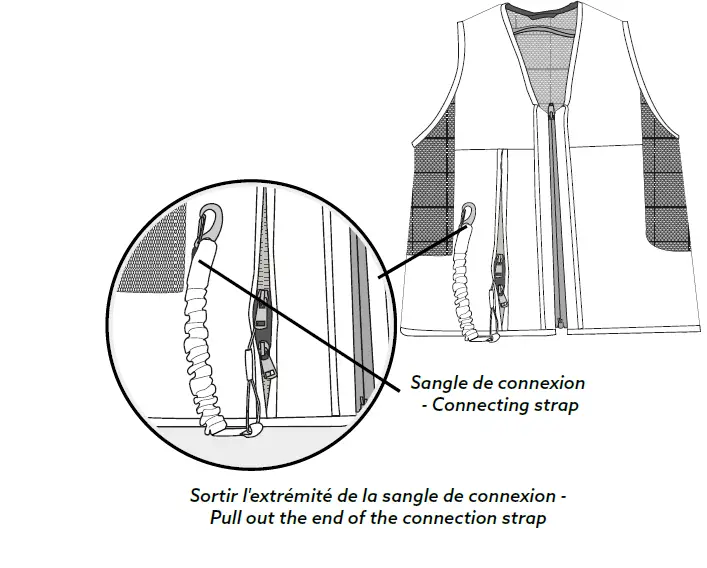 Sangle de connexion
- Connecting strap

Sortir l'extrémité de la sangle de connexion -
Pull out the end of the connection strap