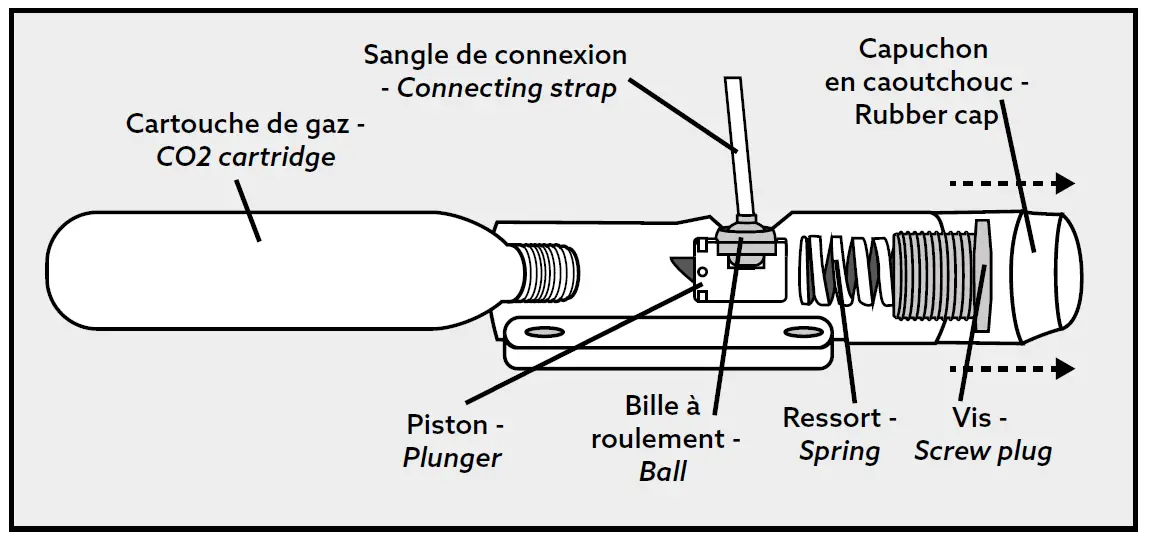 Sangle de connexion - Connecting strap

Capuchon en caoutchouc - Rubber cap

Cartouche de gaz - CO2 cartridge

Piston - Plunger

Bille à roulement - Ball

Ressort - Spring

Vis - Screw plug