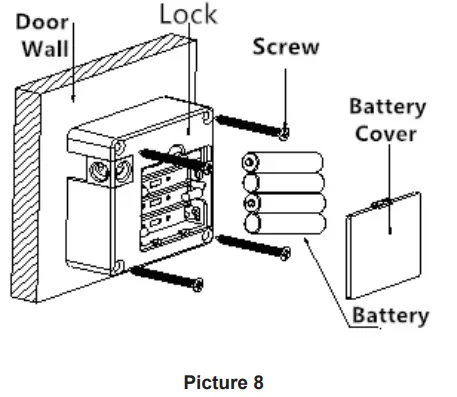 Door Wall

Lock

Screw

Battery Cover

Battery

Picture 8