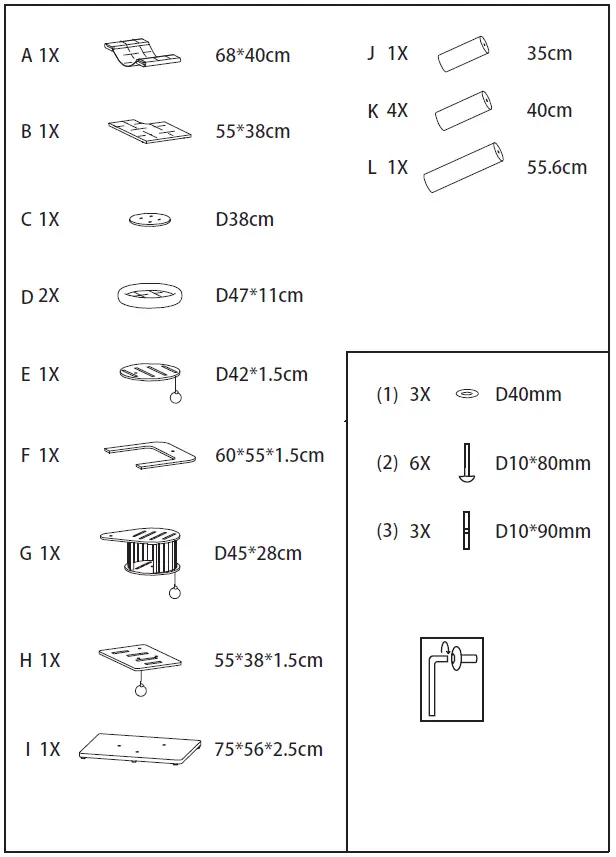 A 1X 68*40cm

B 1X 55*38cm

C 1X D38cm

D 2X D47*11cm

E 1X D42*1.5cm

F 1X 60*55*1.5cm

G 1X D45*28cm

H 1X 55*38*1.5cm

I 1X 75*56*2.5cm

J 1X 35cm

K 4X 40cm

L 1X 55.6cm

(1) 3X D40mm

(2) 6X D10*80mm

(3) 3X D10*90mm