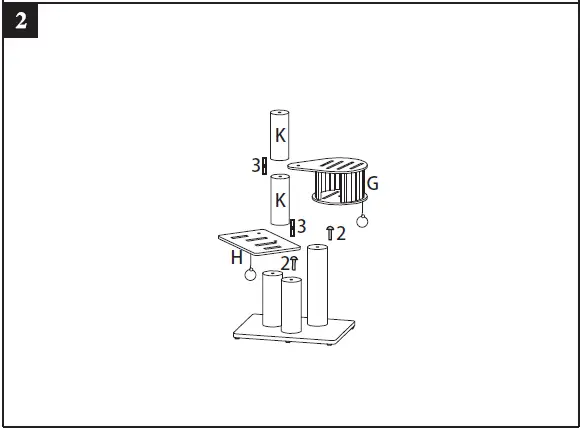 2

K

3

G

K

3

2

H

2