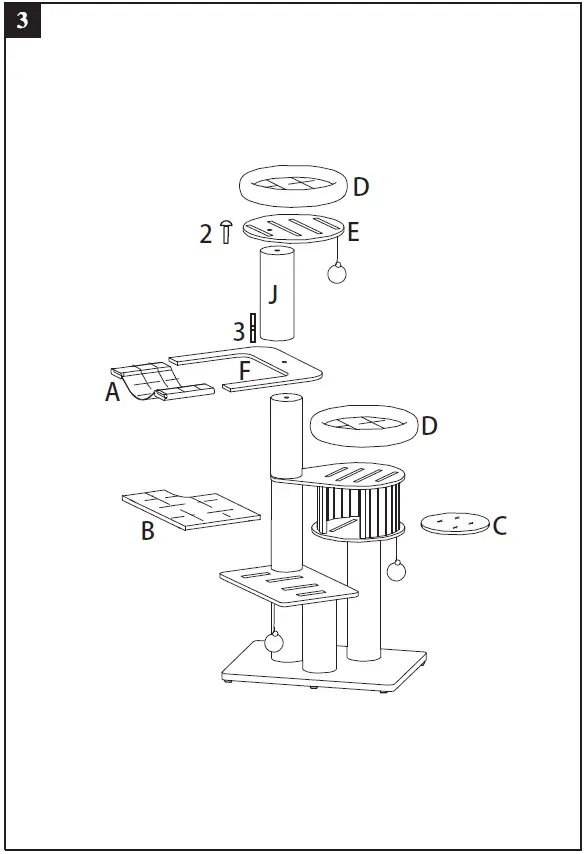 3

D

2

E

J

3

F

A

D

B

C