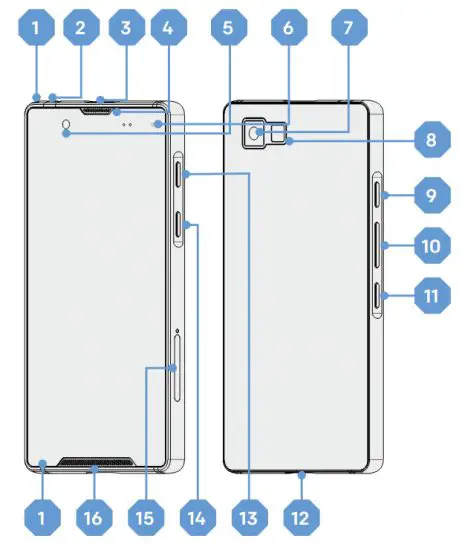 1
2
3
4
5
6
7
8
9
10
11
1
16
15
14
13
12