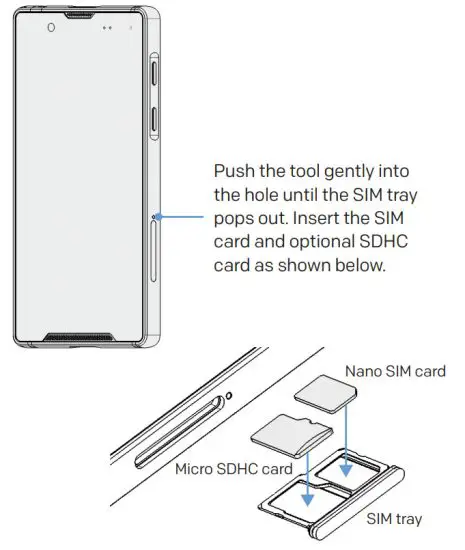 Push the tool gently into the hole until the SIM tray pops out. Insert the SIM card and optional SDHC card as shown below.

Nano SIM card

Micro SDHC card

SIM tray