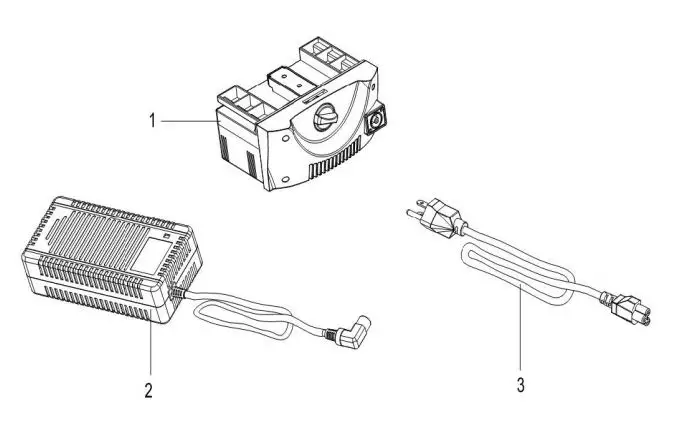 1

2

3