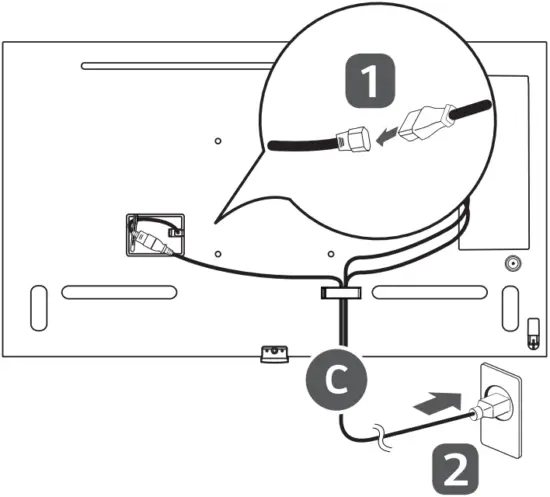 1
C
2