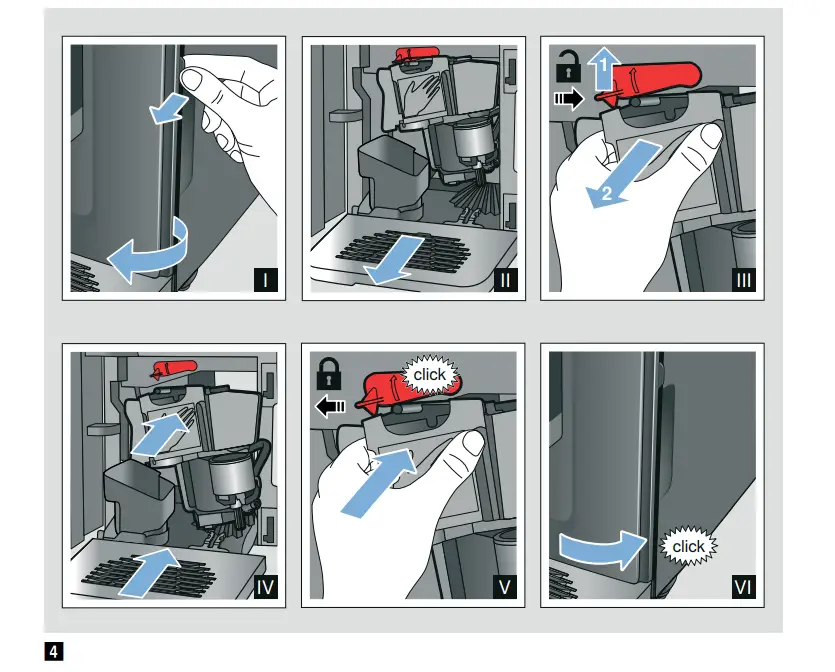 I

II

1
2

III

IV

click

V

click

VI

4