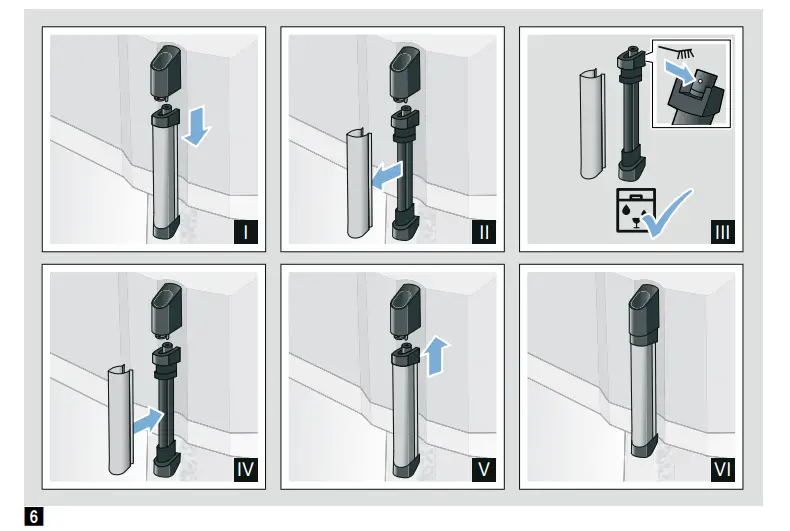 I
II
III
IV
V
VI
6