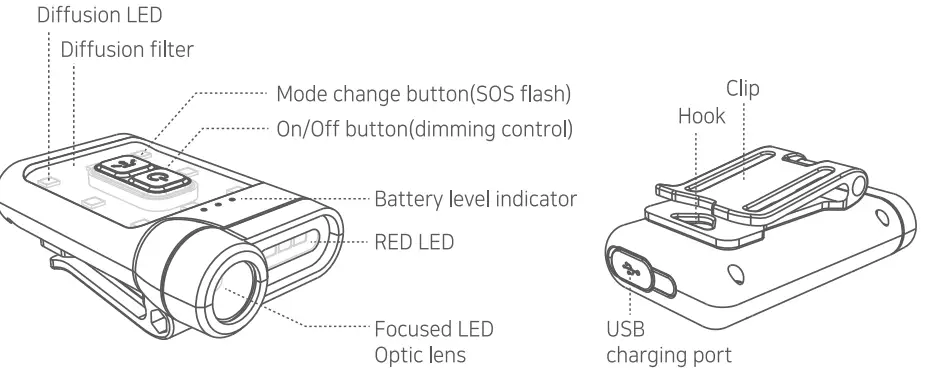 Diffusion LED
Diffusion filter
Mode change button(SOS flash)
On/Off button(dimming control)
Battery level indicator
RED LED
Focused LED
Optic lens
Clip
Hook
USB
charging port