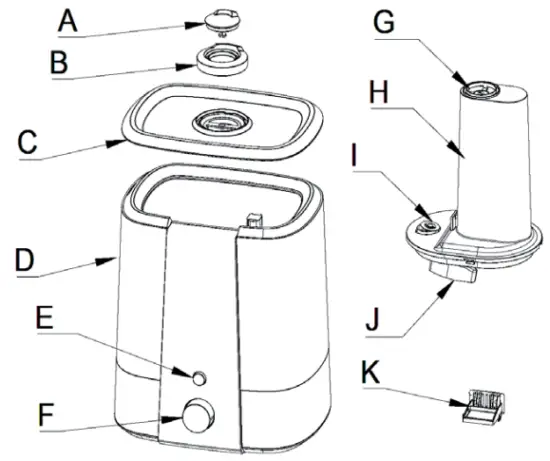 A
B
C
D
E
F
G
H
I
J
K