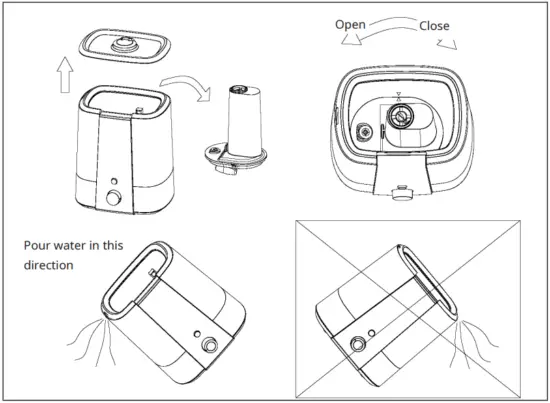 Open Close

Pour water in this direction