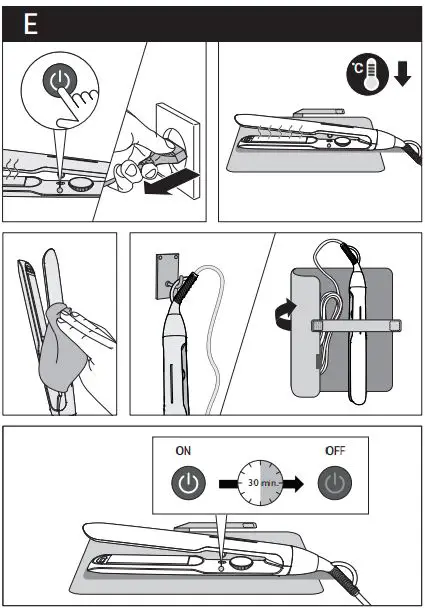 E

°C

ON

30 min.

OFF