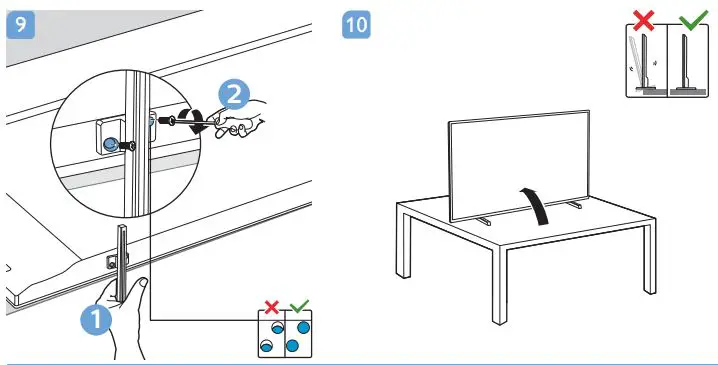 9

2

1

10