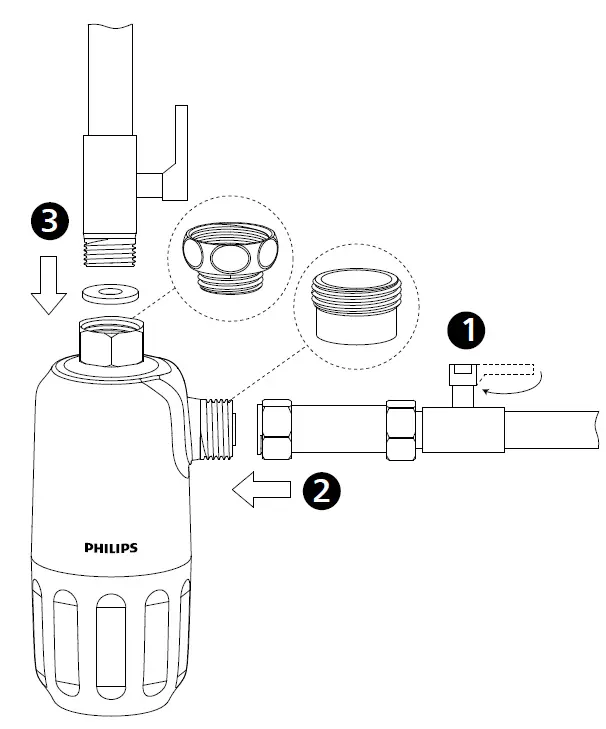 3

1

2

PHILIPS