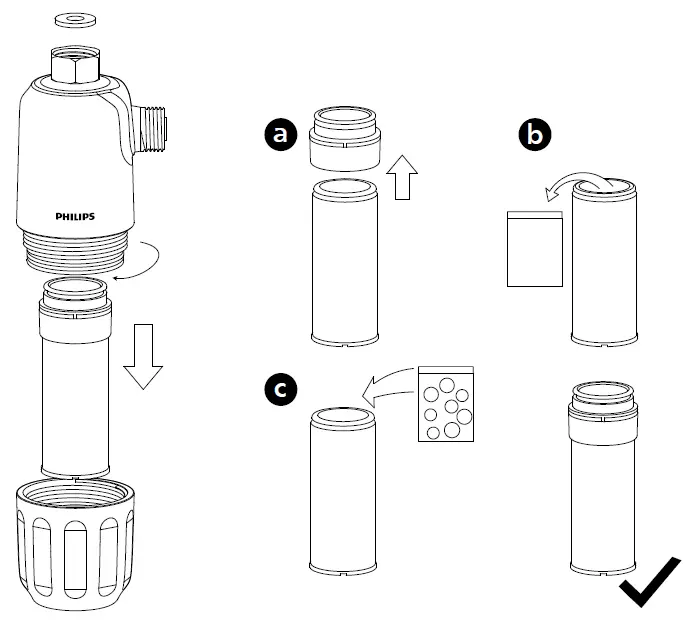 PHILIPS

a

b

c