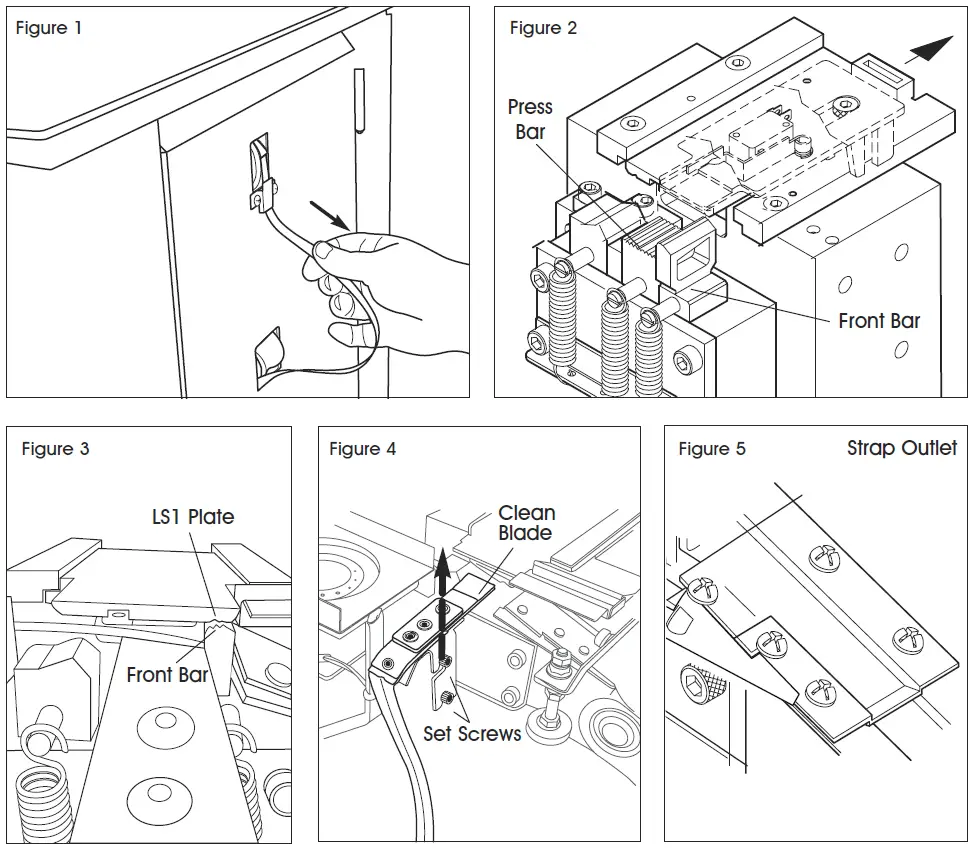 Figure 1

Figure 2

Press Bar

Front Bar

Figure 3

LS1 Plate

Front Bar

Figure 4

Clean Blade

Set Screws

Figure 5

Strap Outlet