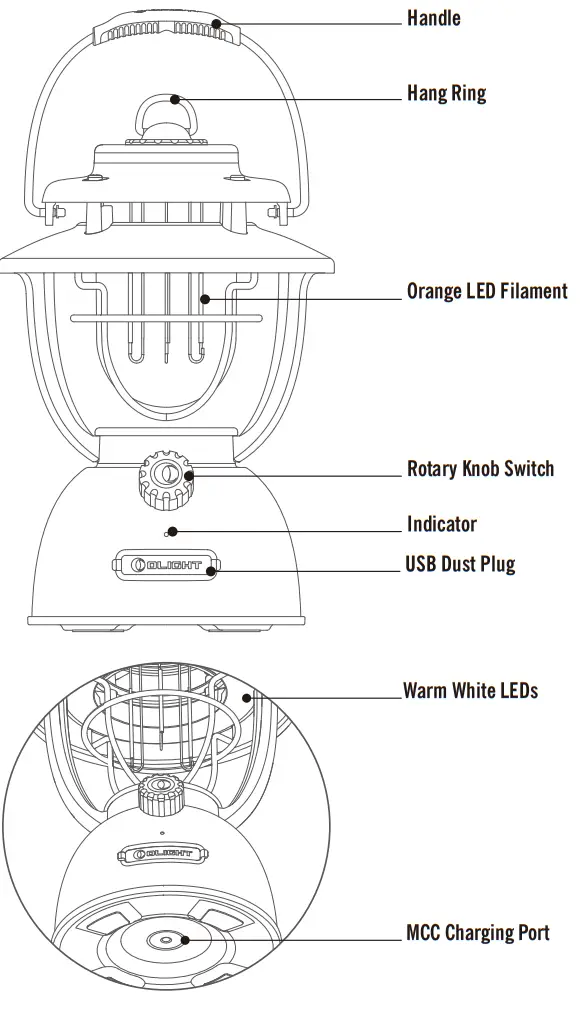 Handle

Hang Ring

Orange LED Filament

Rotary Knob Switch

Indicator

OLIGHT

USB Dust Plug

Warm White LEDs

OLIGHT

MCC Charging Port