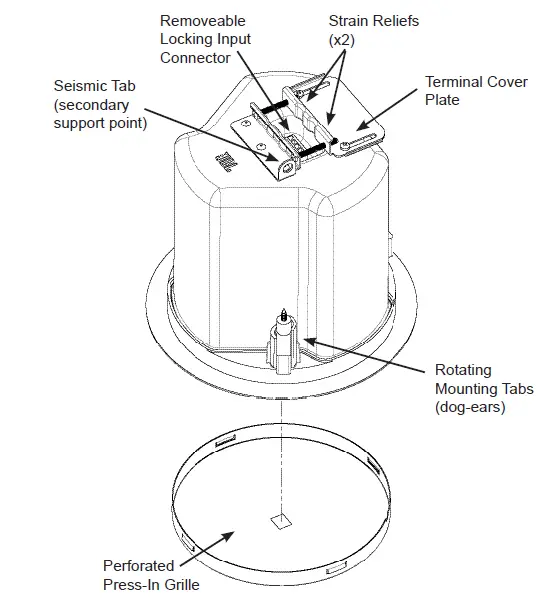 Removeable Locking Input Connector

Strain Reliefs (x2)

Seismic Tab (secondary support point)

Terminal Cover Plate

JBL

Rotating Mounting Tabs (dog-ears)

Perforated Press-In Grille