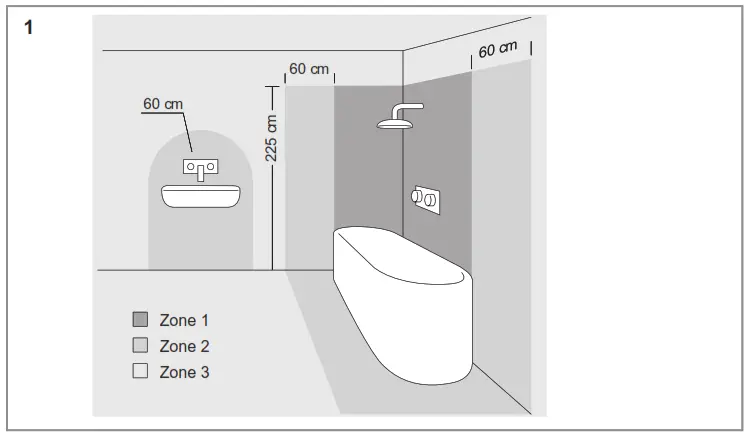 1

60 cm

60 cm

60 cm

225 cm

Zone 1
Zone 2
Zone 3