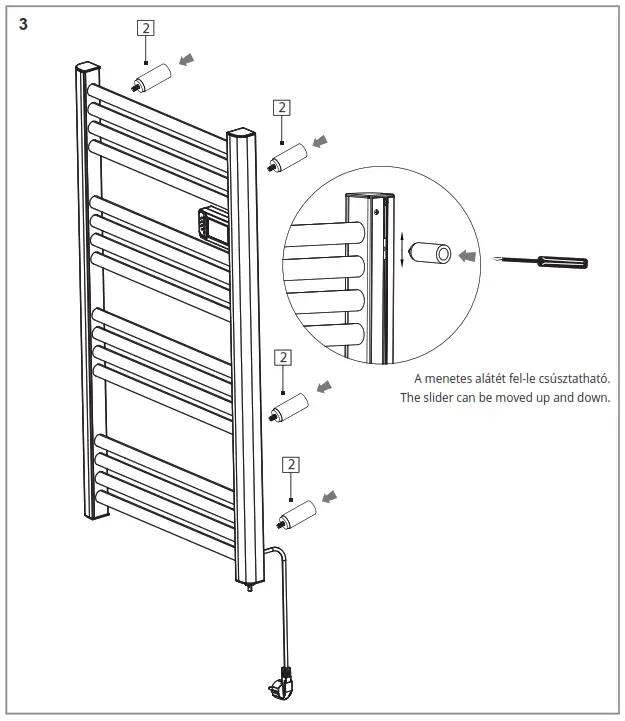 3

2

2

2

2

A menetes alátét fel-le csúsztatható.
The slider can be moved up and down.