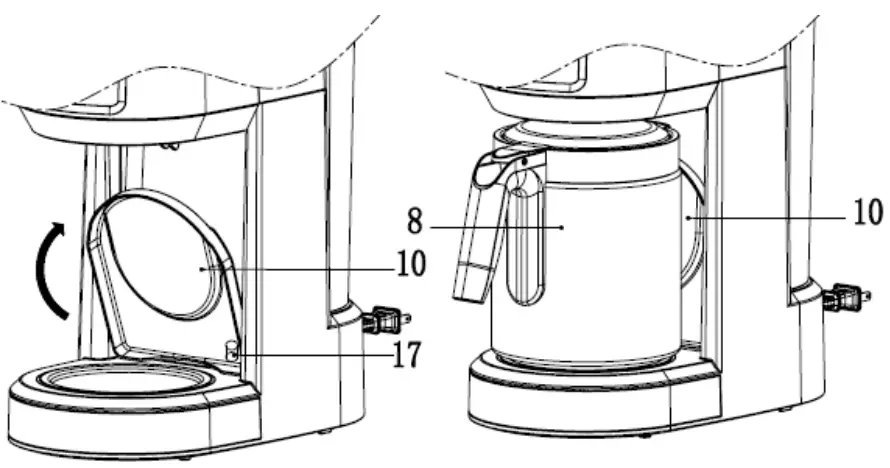 10
17
8
10