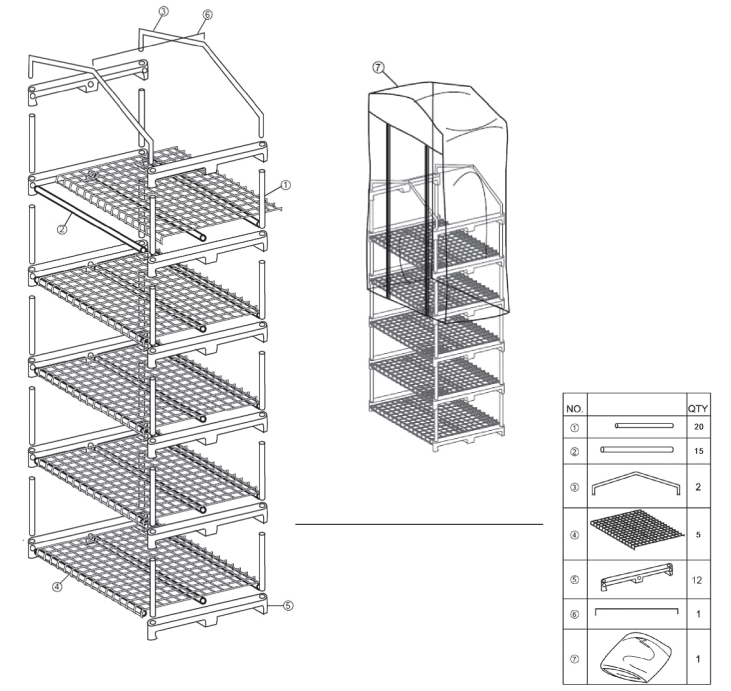 ③ ⑥ ① ② ④ ⑤

⑦

| NO. | | QTY |
|---|---|---|
| ① | | 20 |
| ② | | 15 |
| ③ | | 2 |
| ④ | | 5 |
| ⑤ | | 12 |
| ⑥ | | 1 |
| ⑦ | | 1 |