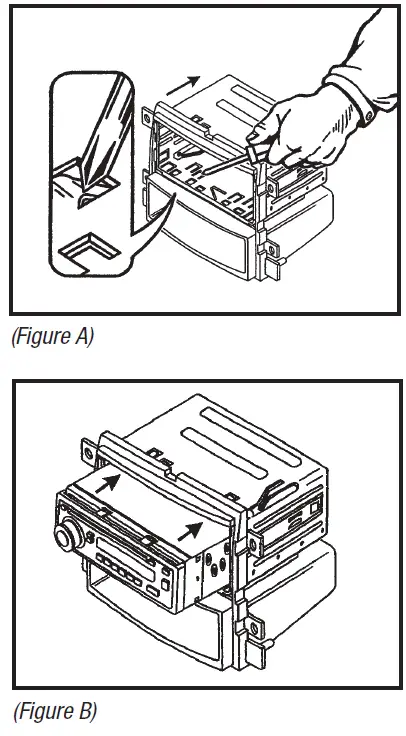 (Figure A)

(Figure B)