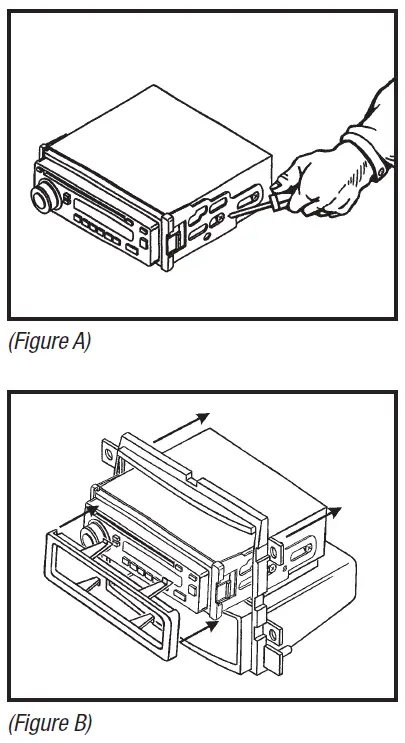 (Figure A)

(Figure B)