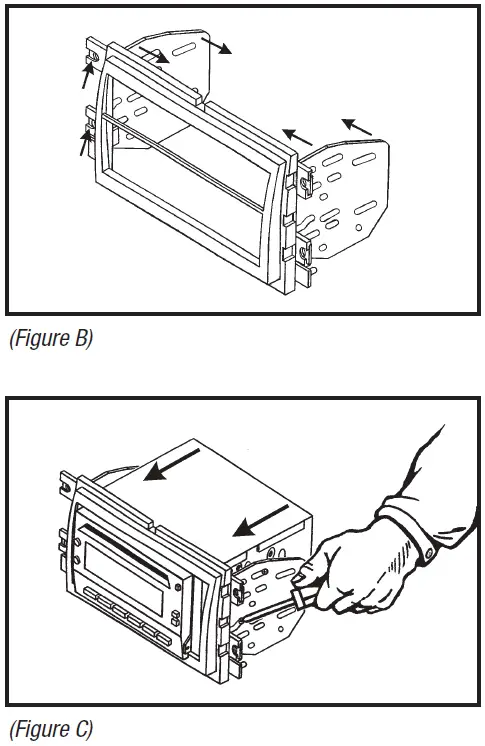 (Figure B)

(Figure C)