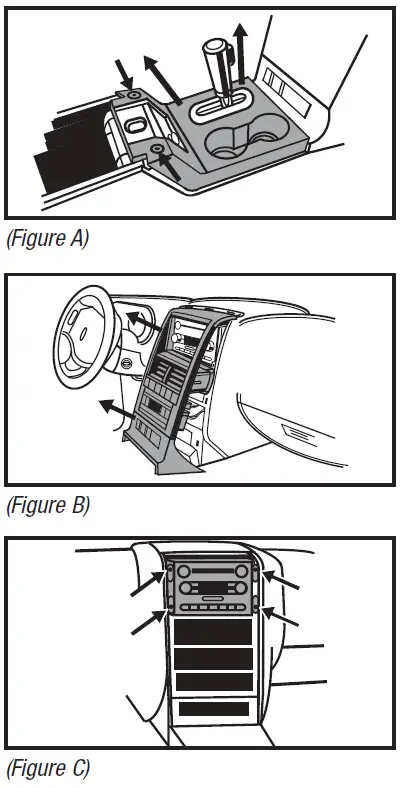 (Figure A)

(Figure B)

(Figure C)