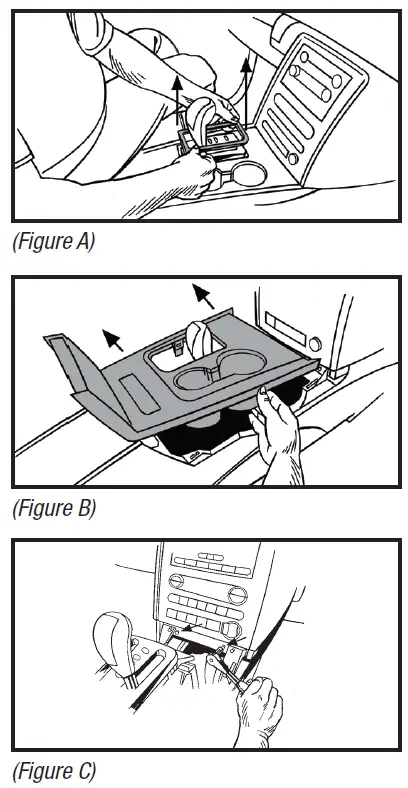 (Figure A)

(Figure B)

(Figure C)