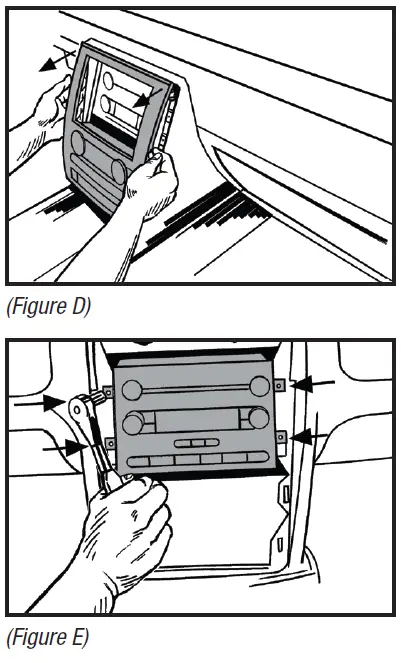 (Figure D)

(Figure E)