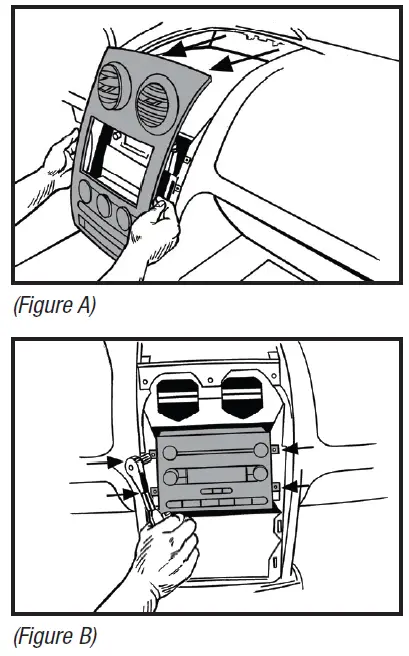 (Figure A)

(Figure B)