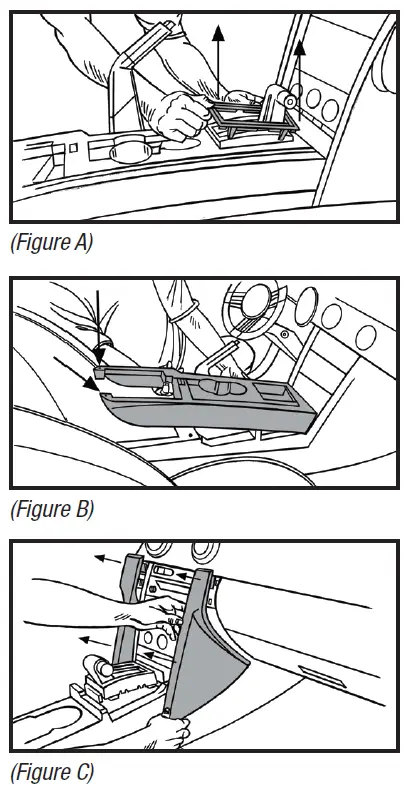 (Figure A)

(Figure B)

(Figure C)