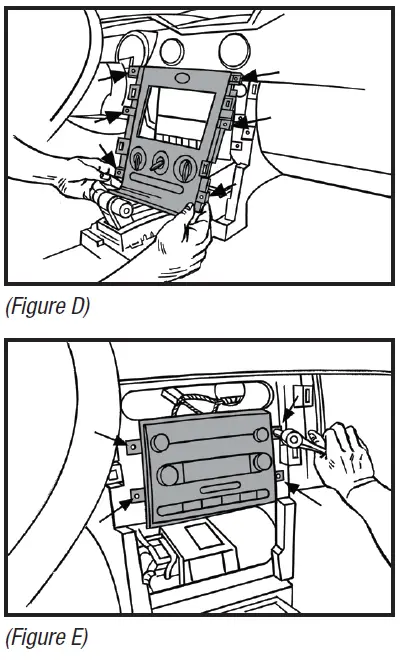 (Figure D)

(Figure E)