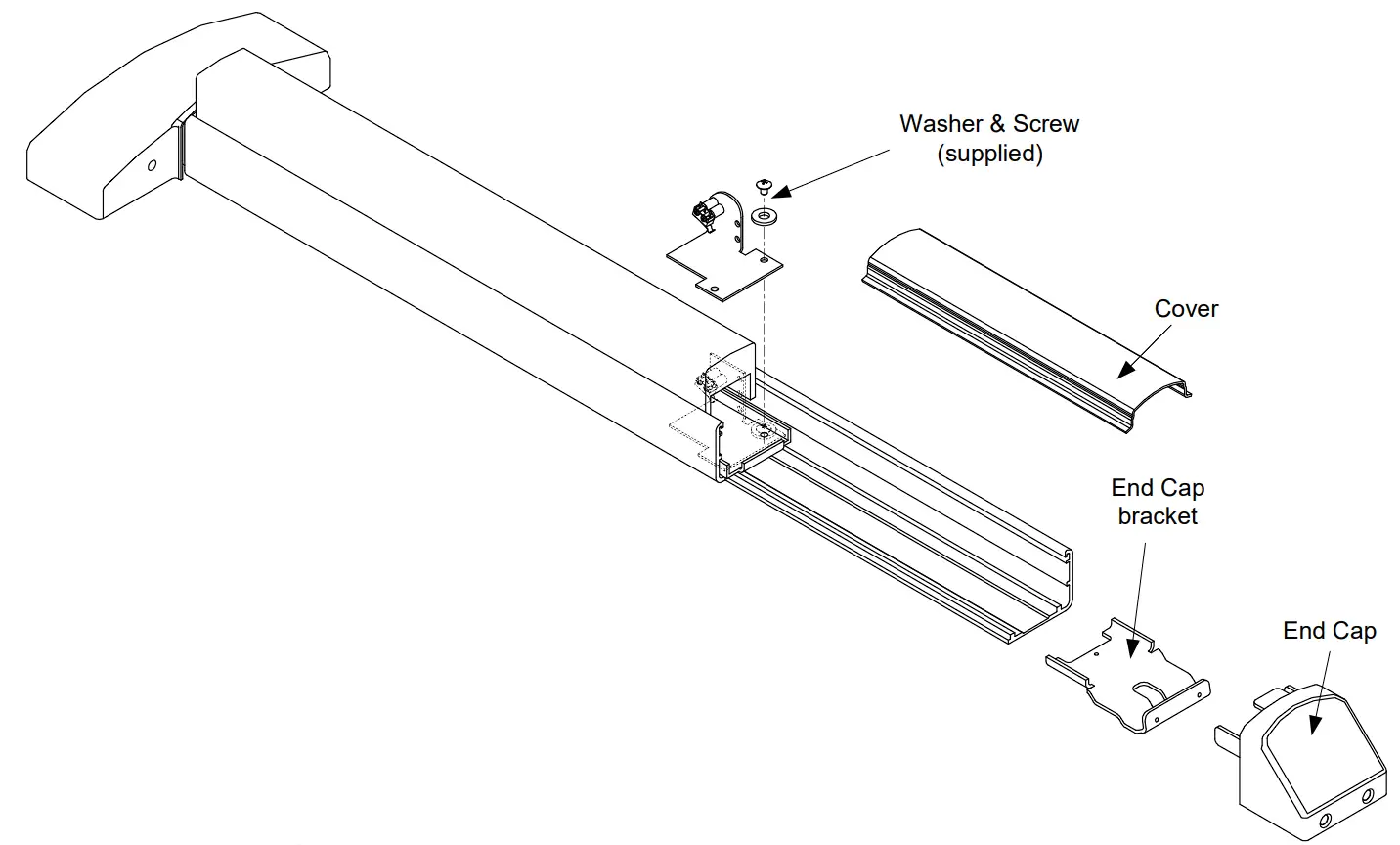 Washer & Screw
(supplied)

Cover

End Cap
bracket

End Cap