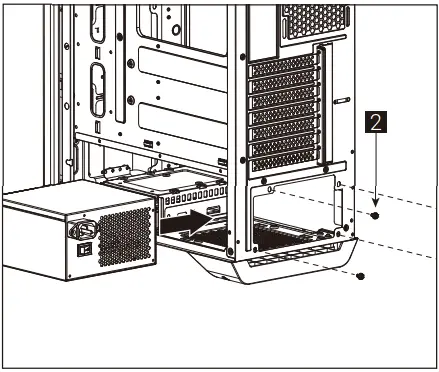 2