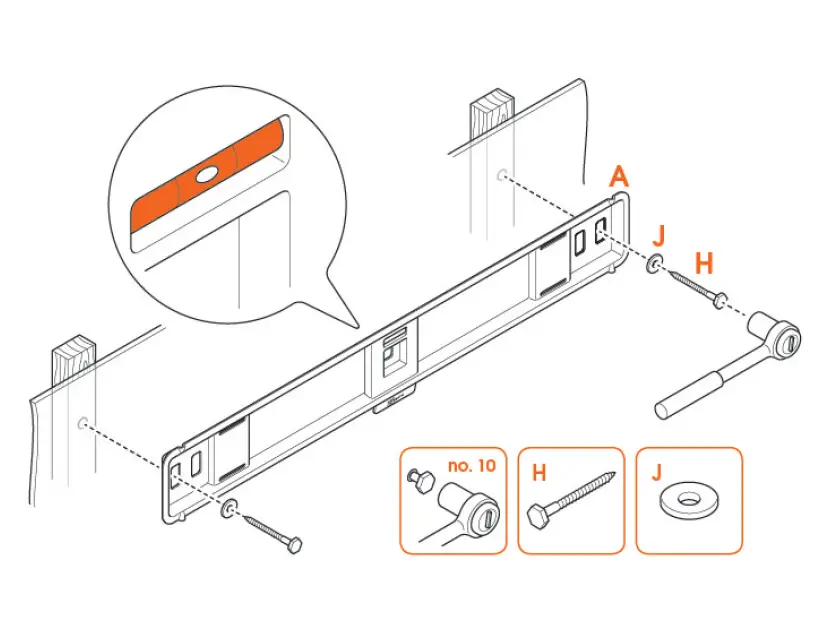 A
J
H
no. 10
H
J