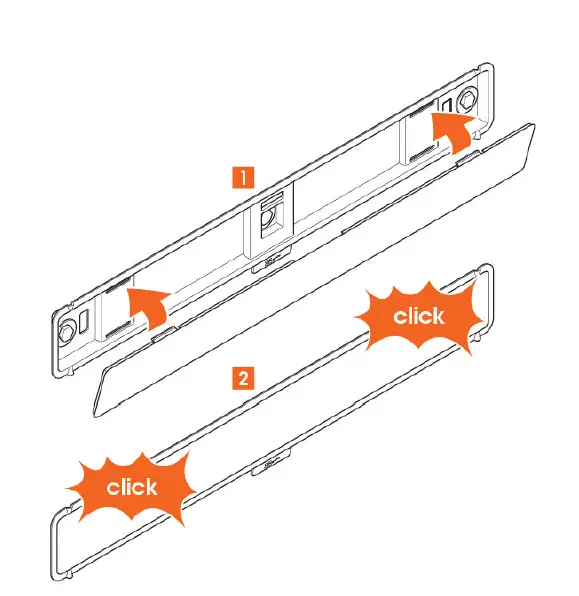 1

click

2

click