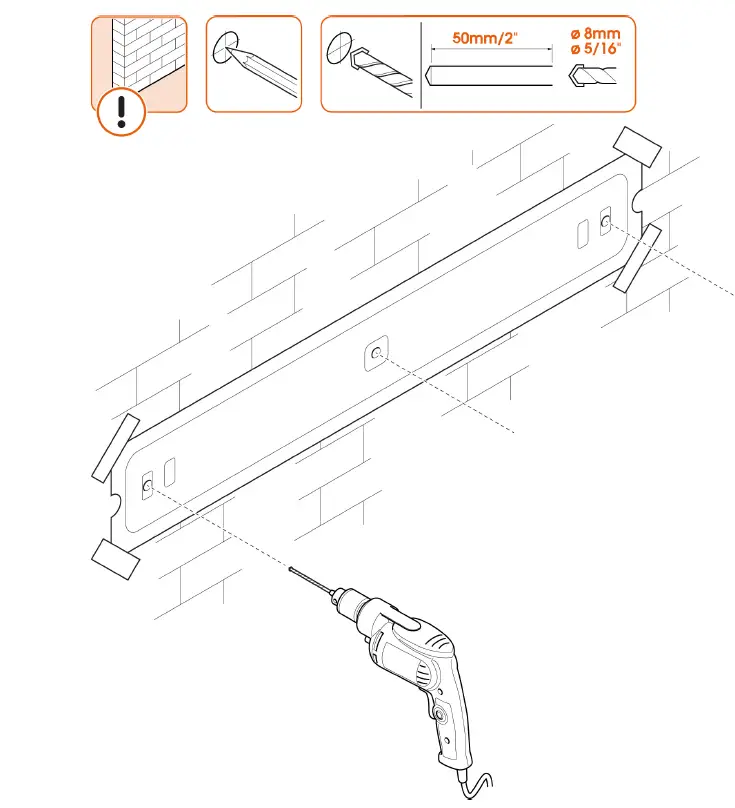 !

50mm/2"

ø 8mm
ø 5/16"