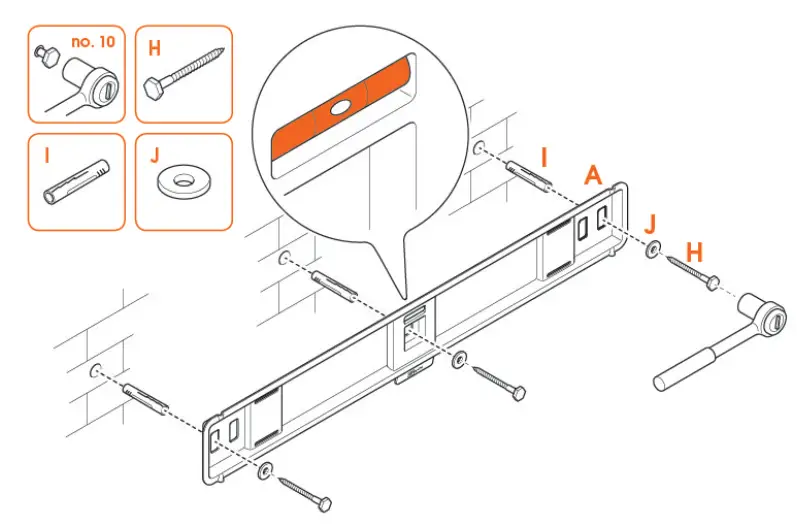 no. 10
H
I
J
I
A
J
H