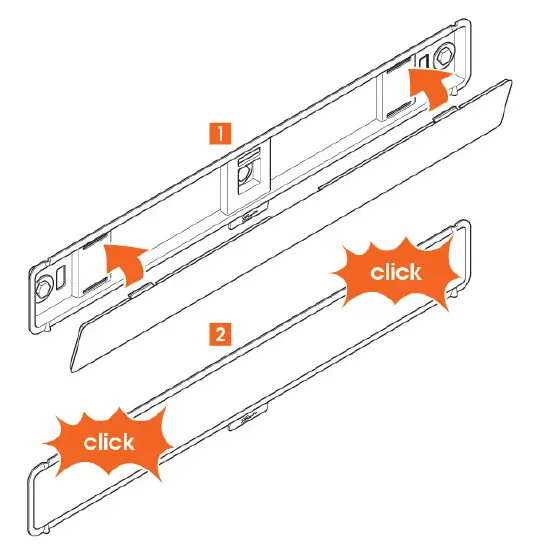 1

click

2

click