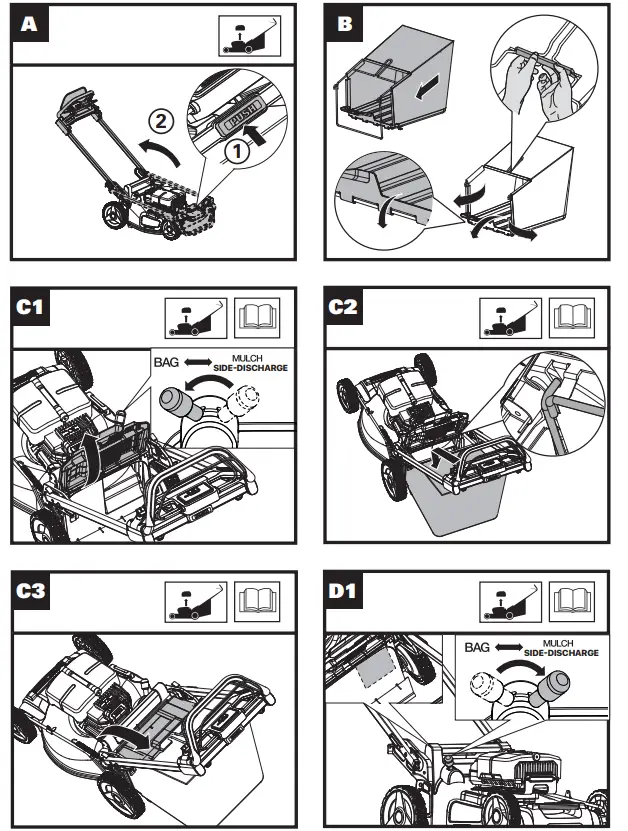 A

2

PUSH

1

B

C1

BAG MULCH SIDE-DISCHARGE

C2

C3

D1

BAG MULCH SIDE-DISCHARGE